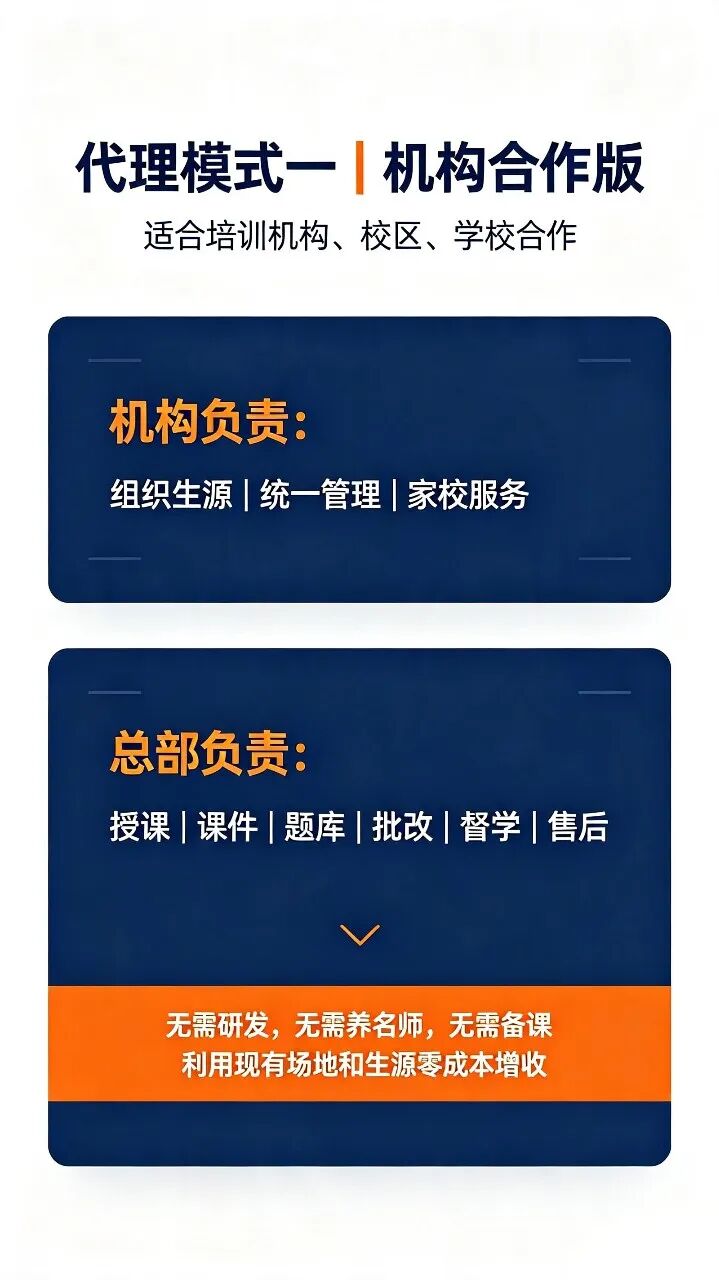 代理模式一 | 机构合作版
适合培训机构、校区、学校合作

机构负责：
组织生源 | 统一管理 | 家校服务

总部负责：
授课 | 课件 | 题库 | 批改 | 督学 | 售后

无需研发，无需养名师，无需备课
利用现有场地和生源零成本增收